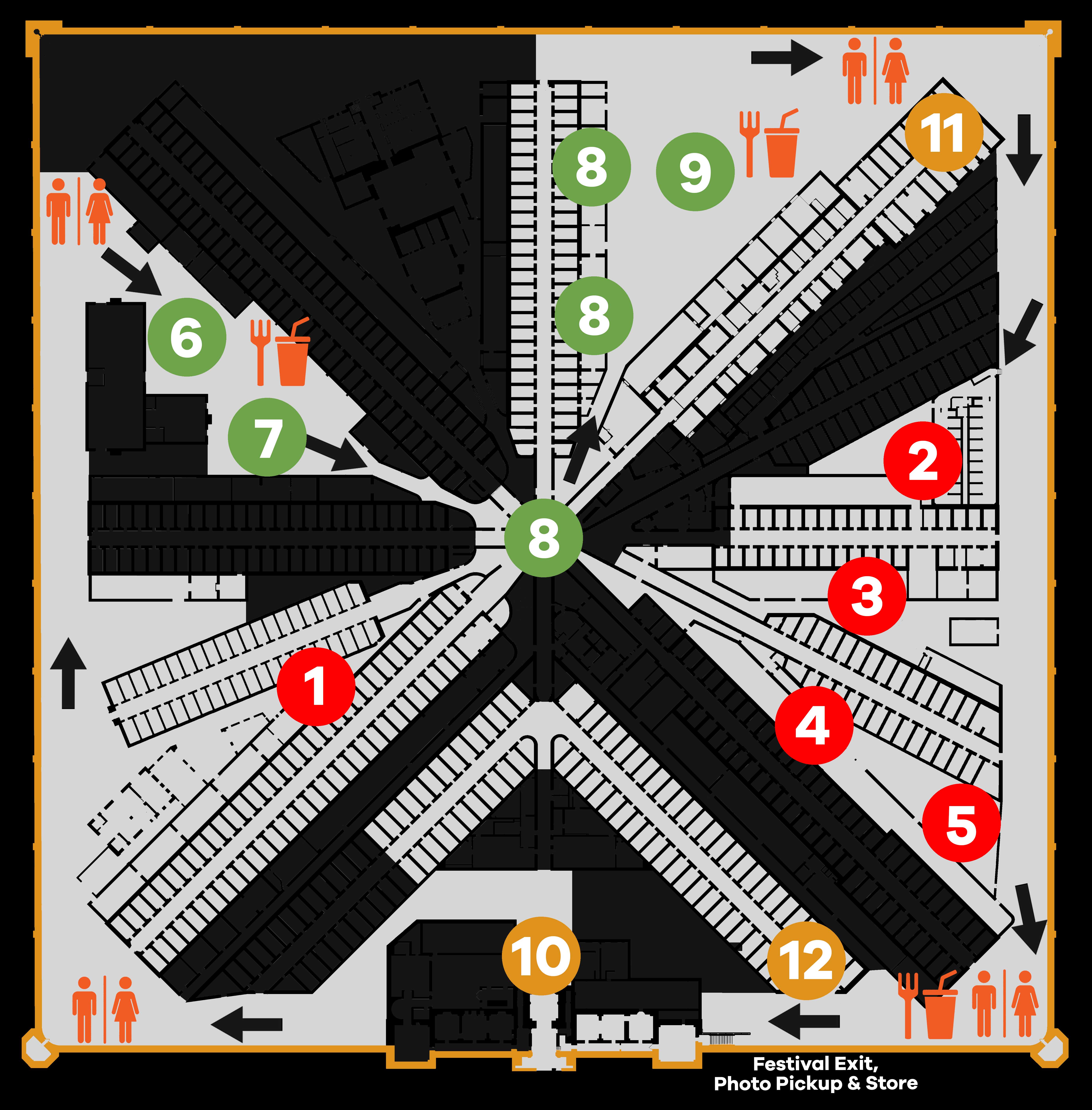 11
8
9
6
8
7
2
8
3
1
4
5
10
12
Festival Exit,
Photo Pickup & Store